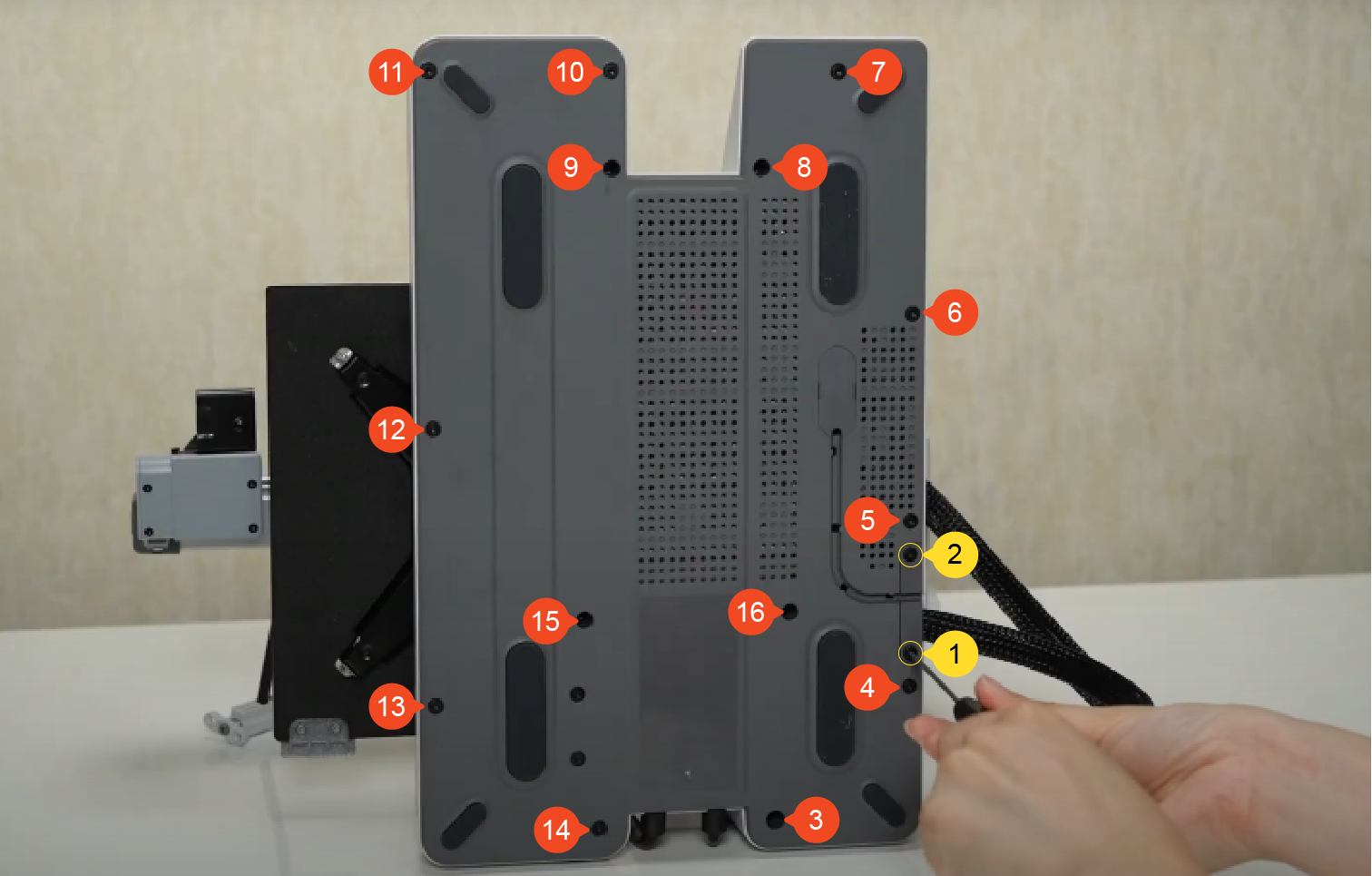 11
10
7
9
8
6
12
5
2
15
16
1
4
13
14
3